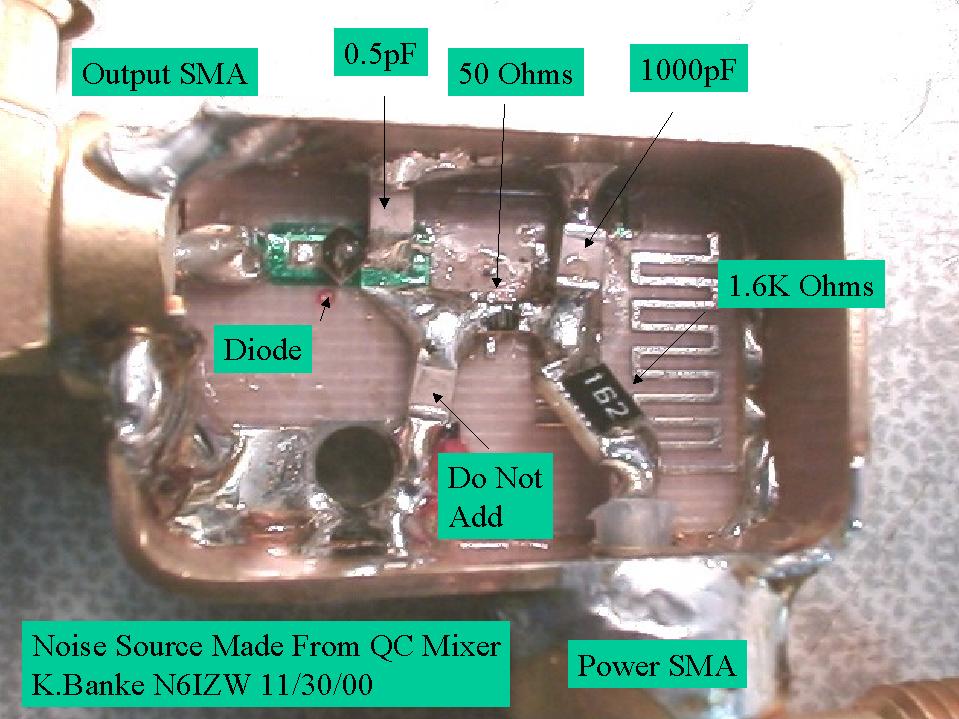 Output SMA

0.5pF

50 Ohms

1000pF

1.6K Ohms

Diode

162

Do Not Add

Noise Source Made From QC Mixer
K.Banke N6IZW 11/30/00

Power SMA